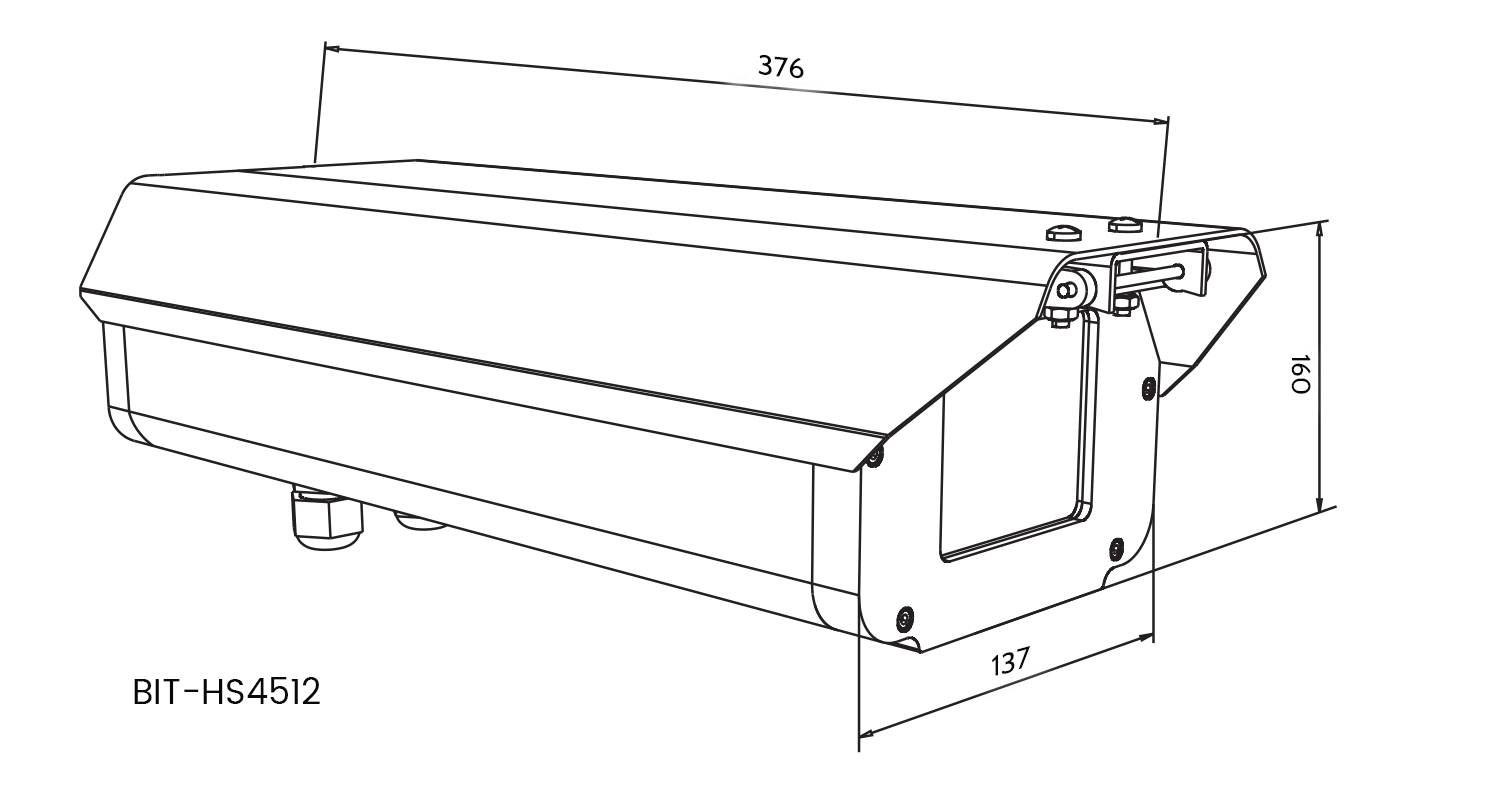 376

160

137

BIT-HS4512